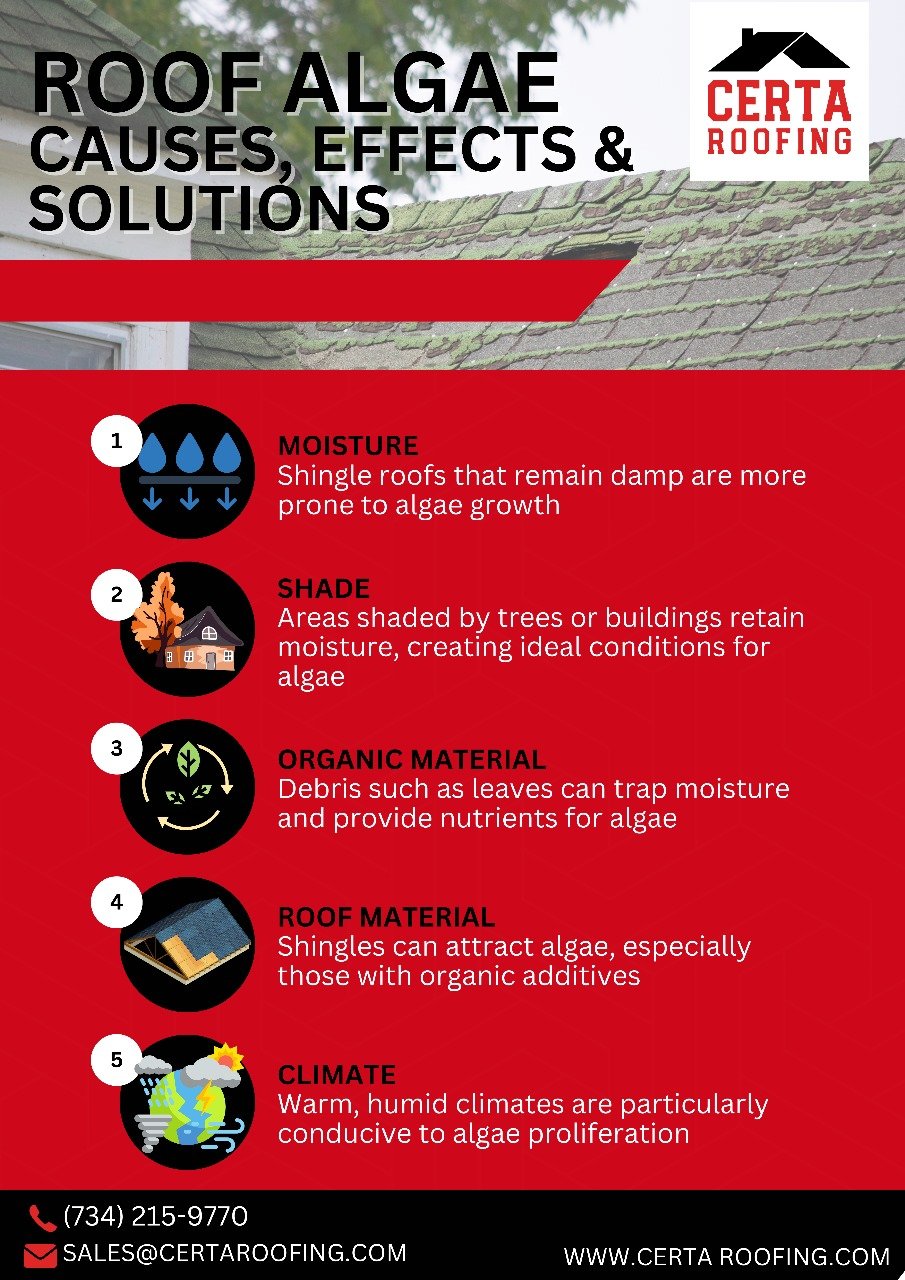 ROOF ALGAE
CAUSES, EFFECTS & SOLUTIONS

CERTA
ROOFING

1
MOISTURE
Shingle roofs that remain damp are more prone to algae growth

2
SHADE
Areas shaded by trees or buildings retain moisture, creating ideal conditions for algae

3
ORGANIC MATERIAL
Debris such as leaves can trap moisture and provide nutrients for algae

4
ROOF MATERIAL
Shingles can attract algae, especially those with organic additives

5
CLIMATE
Warm, humid climates are particularly conducive to algae proliferation

(734) 215-9770
SALES@CERTAROOFING.COM
WWW.CERTA ROOFING.COM